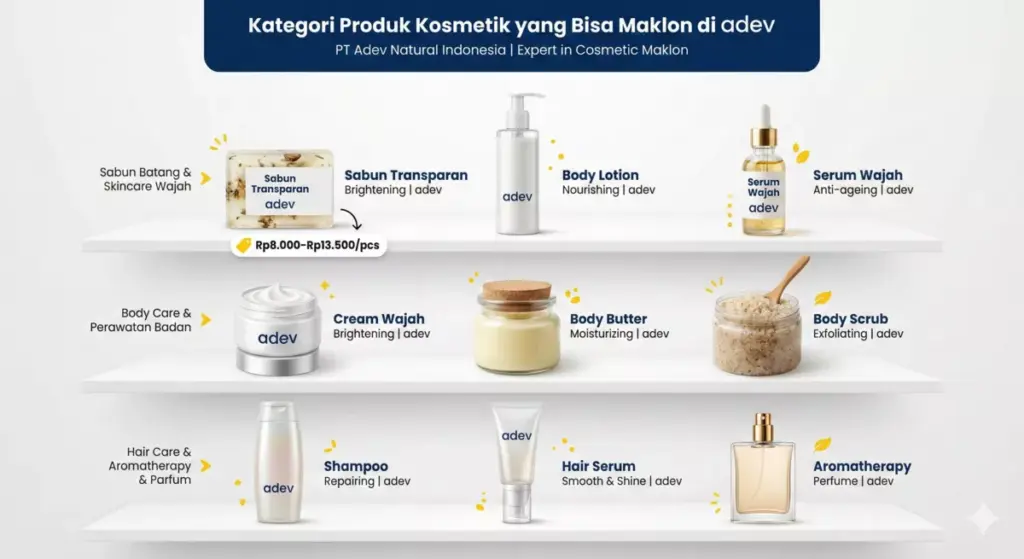 Kategori Produk Kosmetik yang Bisa Maklon di adev
PT Adev Natural Indonesia | Expert in Cosmetic Maklon

Sabun Batang & Skincare Wajah

Sabun Transparan
adev

Sabun Transparan
Brightening | adev

Rp8.000-Rp13.500/pcs

adev

Body Lotion
Nourishing | adev

Serum Wajah
adev

Serum Wajah
Anti-ageing | adev

Body Care & Perawatan Badan

adev

Cream Wajah
Brightening | adev

Body Butter
Moisturizing | adev

Body Scrub
Exfoliating | adev

Hair Care & Aromatherapy & Parfum

adev

Shampoo
Repairing | adev

adev

Hair Serum
Smooth & Shine | adev

Aromatherapy
Perfume | adev